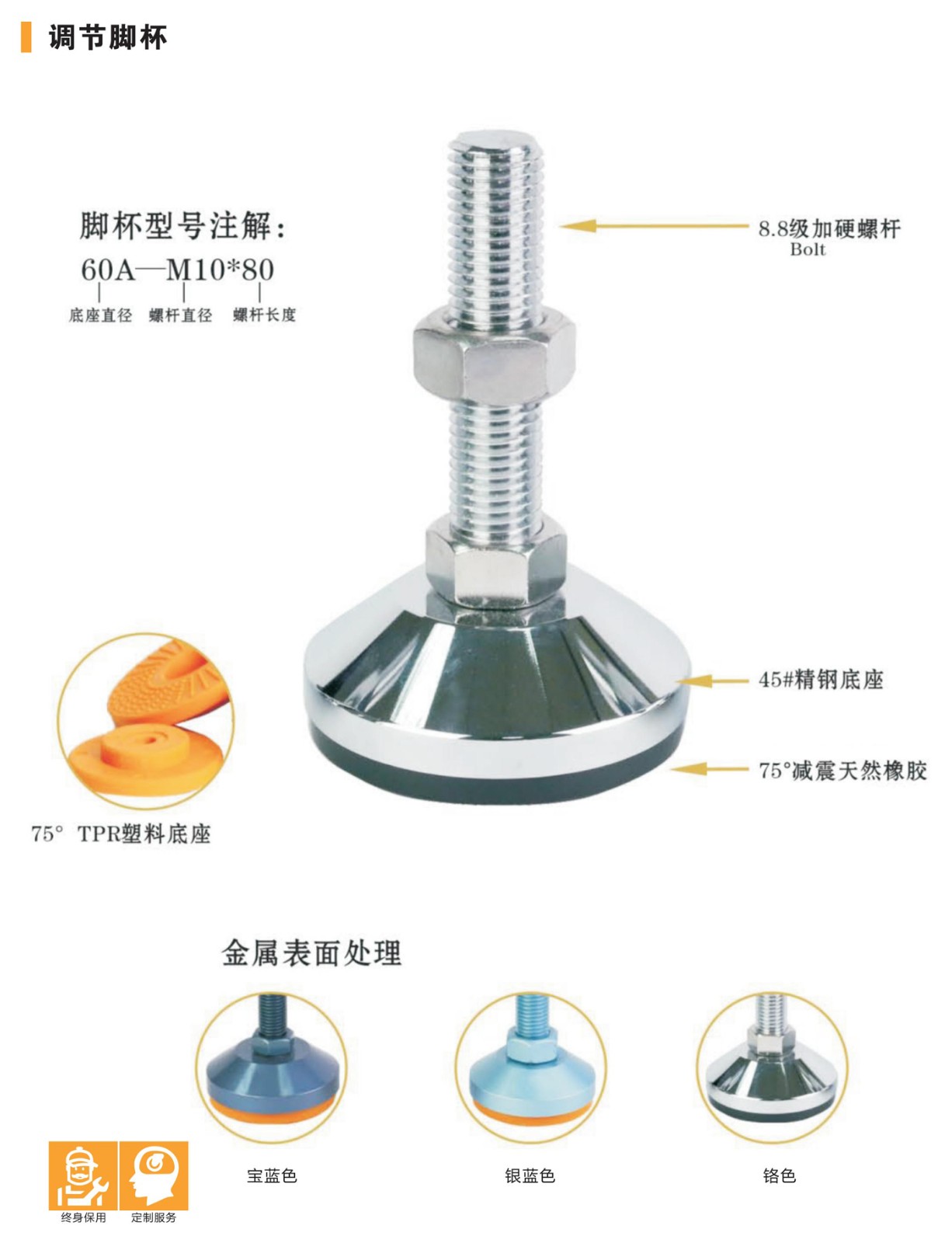 调节脚杯

脚杯型号注解：
60A—M10*80
底座直径 螺杆直径 螺杆长度

8.8级加硬螺杆
Bolt

45#精钢底座

75°减震天然橡胶

75° TPR塑料底座

金属表面处理

宝蓝色

银蓝色

铬色

终身保用

定制服务